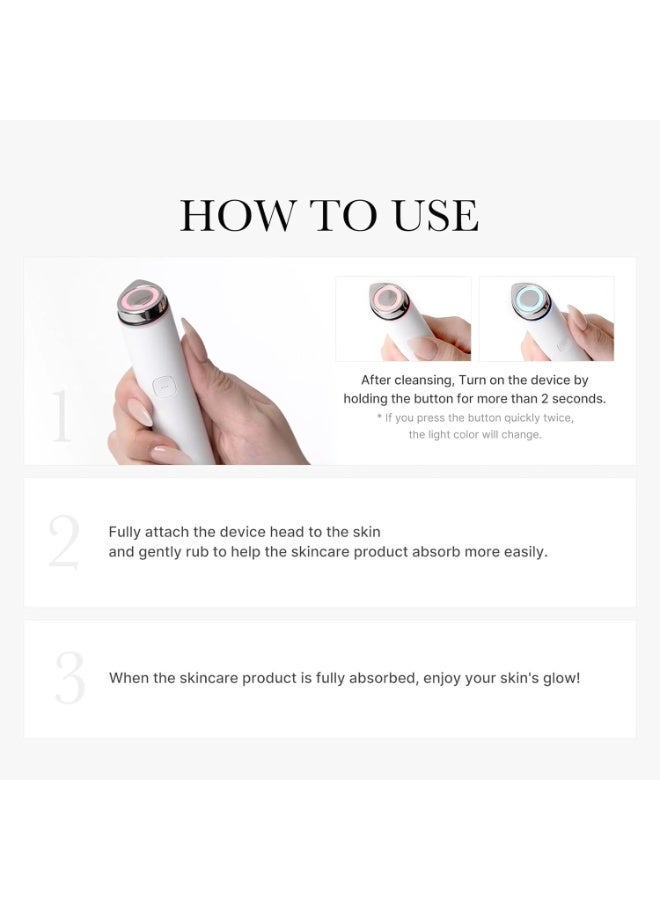 HOW TO USE

1

After cleansing, Turn on the device by holding the button for more than 2 seconds.

* If you press the button quickly twice, the light color will change.

2

Fully attach the device head to the skin and gently rub to help the skincare product absorb more easily.

3

When the skincare product is fully absorbed, enjoy your skin's glow!